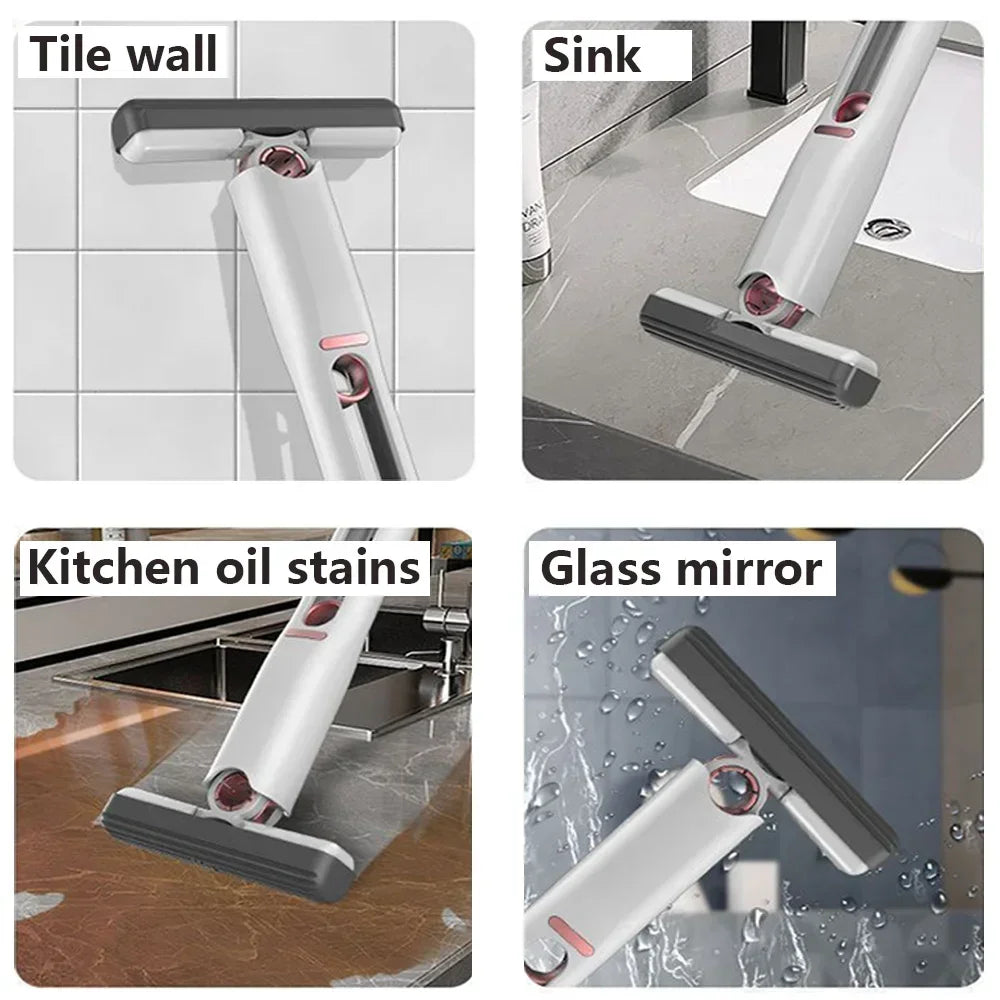 Tile wall

Sink

Kitchen oil stains

Glass mirror